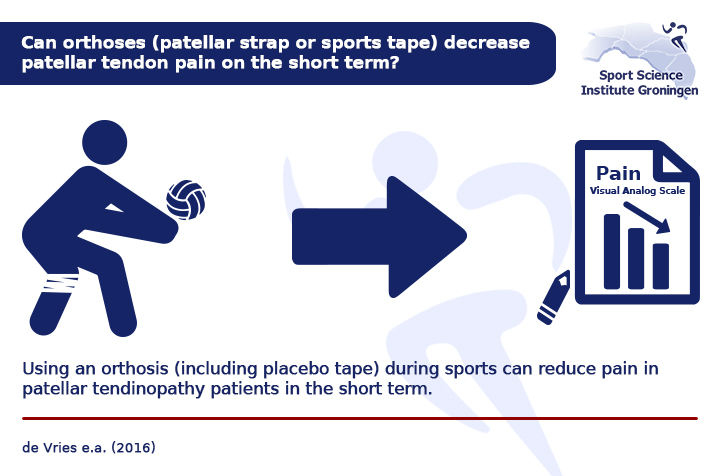 Can orthoses (patellar strap or sports tape) decrease patellar tendon pain on the short term?

Sport Science Institute Groningen

Pain
Visual Analog Scale

Using an orthosis (including placebo tape) during sports can reduce pain in patellar tendinopathy patients in the short term.

de Vries e.a. (2016)