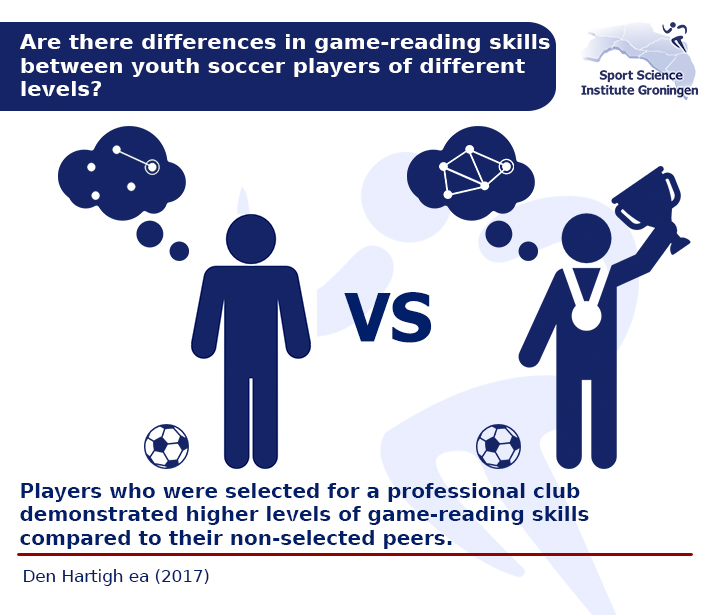 Are there differences in game-reading skills between youth soccer players of different levels?

Sport Science Institute Groningen

VS

Players who were selected for a professional club demonstrated higher levels of game-reading skills compared to their non-selected peers.

Den Hartigh ea (2017)